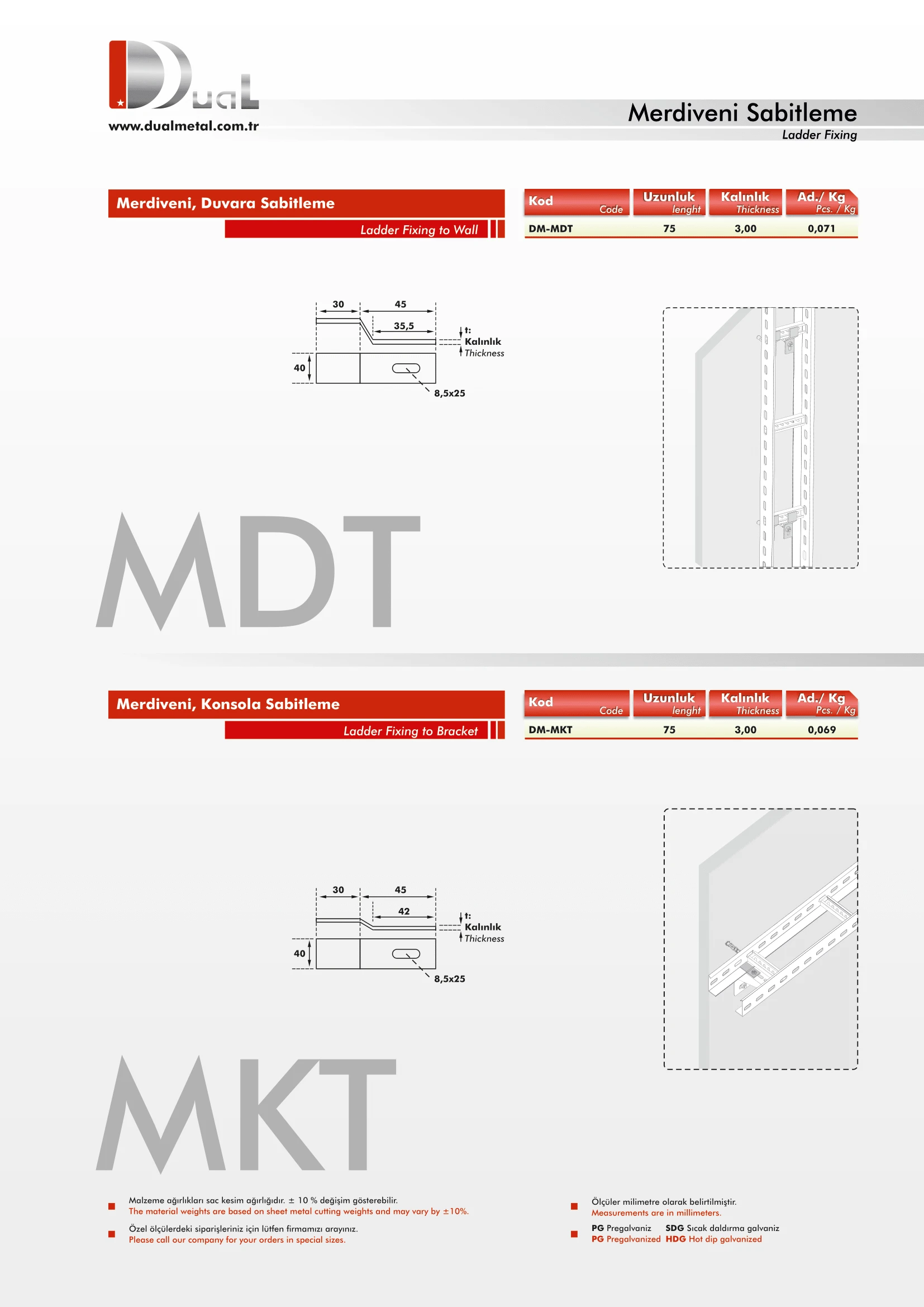 DuaL
www.dualmetal.com.tr

Merdiveni Sabitleme
Ladder Fixing

Merdiveni, Duvara Sabitleme
Ladder Fixing to Wall

| Kod Code | Uzunluk lenght | Kalınlık Thickness | Ad./ Kg Pcs. / Kg |
|---|---|---|---|
| DM-MDT | 75 | 3,00 | 0,071 |

30
45
35,5
t: Kalınlık Thickness
40
8,5x25

MDT

Merdiveni, Konsola Sabitleme
Ladder Fixing to Bracket

| Kod Code | Uzunluk lenght | Kalınlık Thickness | Ad./ Kg Pcs. / Kg |
|---|---|---|---|
| DM-MKT | 75 | 3,00 | 0,069 |

30
45
42
t: Kalınlık Thickness
40
8,5x25

MKT

Malzeme ağırlıkları sac kesim ağırlığıdır. ± 10 % değişim gösterebilir.
The material weights are based on sheet metal cutting weights and may vary by ±10%.

Özel ölçülerdeki siparişleriniz için lütfen firmamızı arayınız.
Please call our company for your orders in special sizes.

Ölçüler milimetre olarak belirtilmiştir.
Measurements are in millimeters.

PG Pregalvaniz SDG Sıcak daldırma galvaniz
PG Pregalvanized HDG Hot dip galvanized